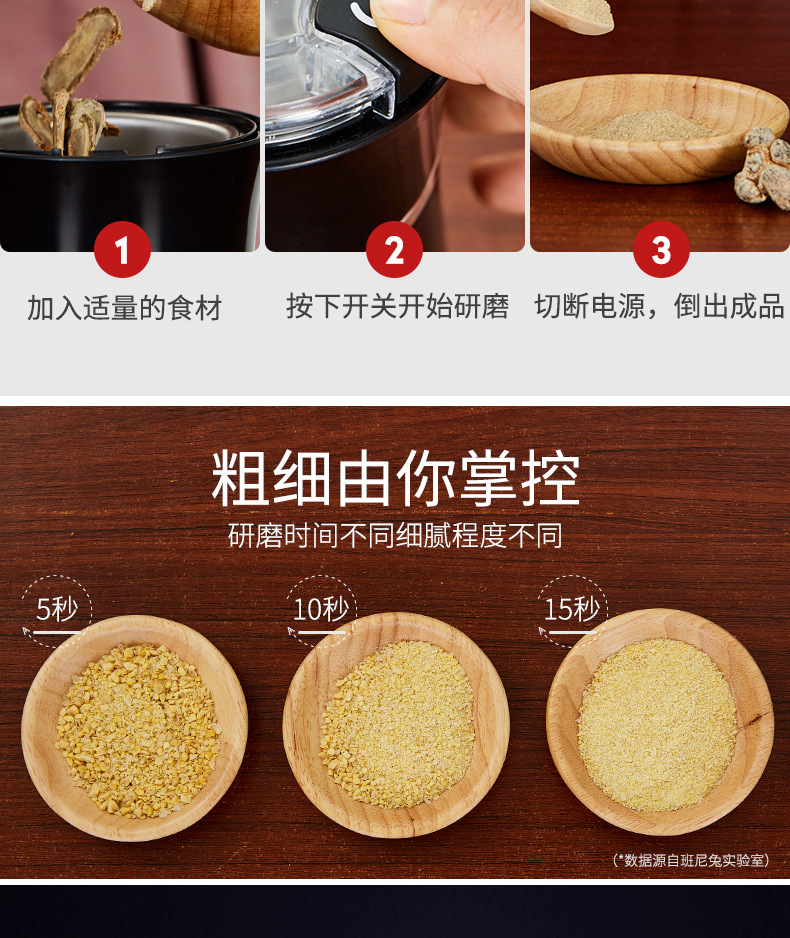 1
加入适量的食材

2
按下开关开始研磨

3
切断电源，倒出成品

粗细由你掌控
研磨时间不同细腻程度不同

5秒

10秒

15秒

（*数据源自班尼兔实验室）