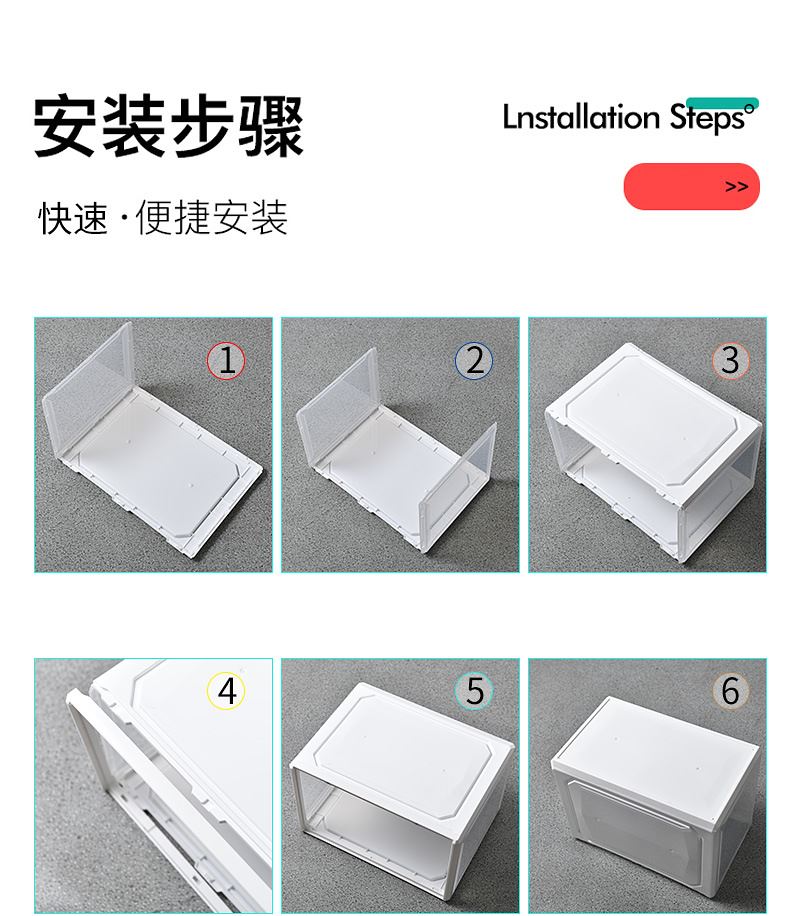 安装步骤

快速 · 便捷安装

Lnstallation Steps°

>>

1

2

3

4

5

6