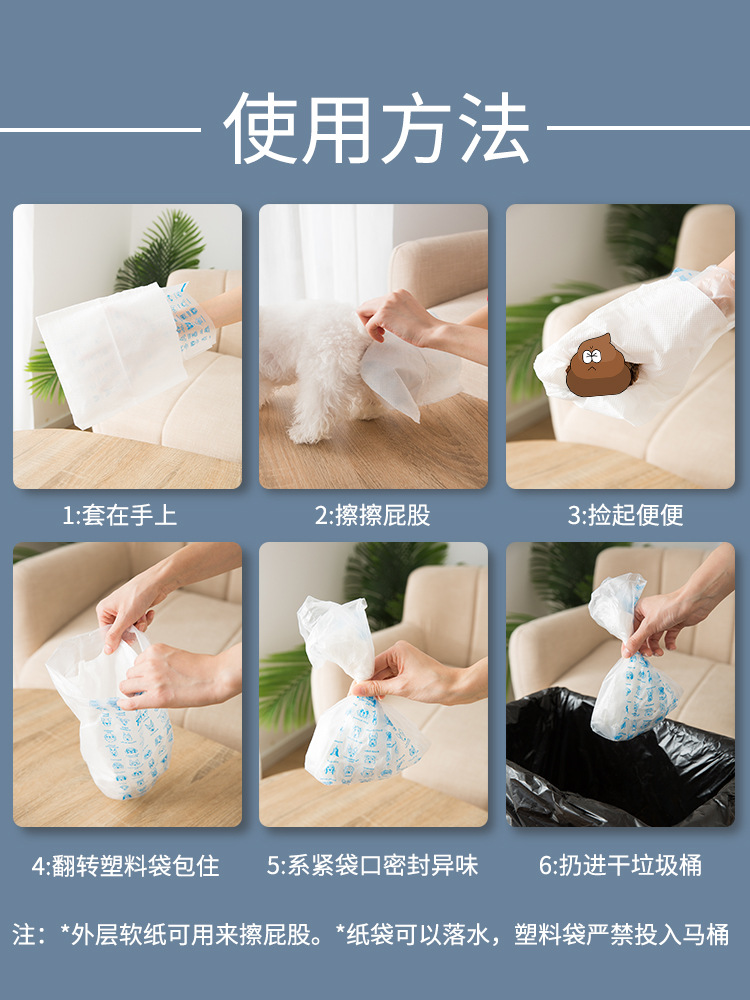 使用方法

1:套在手上

2:擦擦屁股

3:捡起便便

4:翻转塑料袋包住

5:系紧袋口密封异味

6:扔进干垃圾桶

注：*外层软纸可用来擦屁股。*纸袋可以落水，塑料袋严禁投入马桶